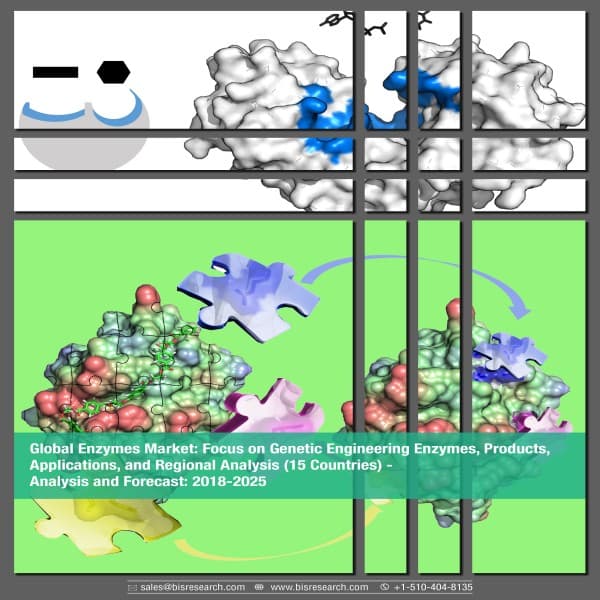 Global Enzymes Market: Focus on Genetic Engineering Enzymes, Products, Applications, and Regional Analysis (15 Countries) - Analysis and Forecast: 2018-2025

sales@bisresearch.com www.bisresearch.com +1-510-404-8135